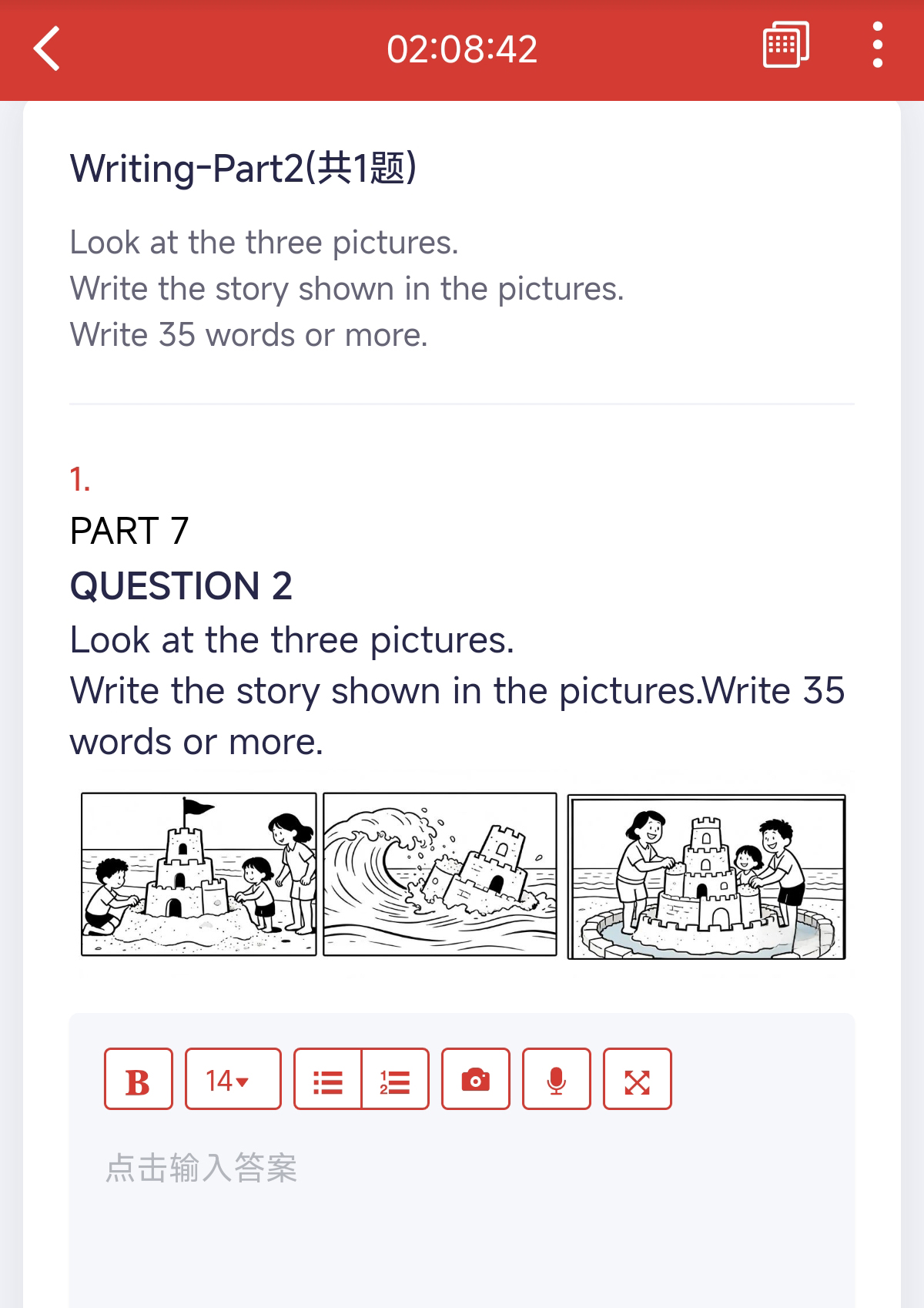 02:08:42

Writing-Part2(共1题)

Look at the three pictures.
Write the story shown in the pictures.
Write 35 words or more.

1.
PART 7
QUESTION 2
Look at the three pictures.
Write the story shown in the pictures.Write 35 words or more.

B 14

点击输入答案